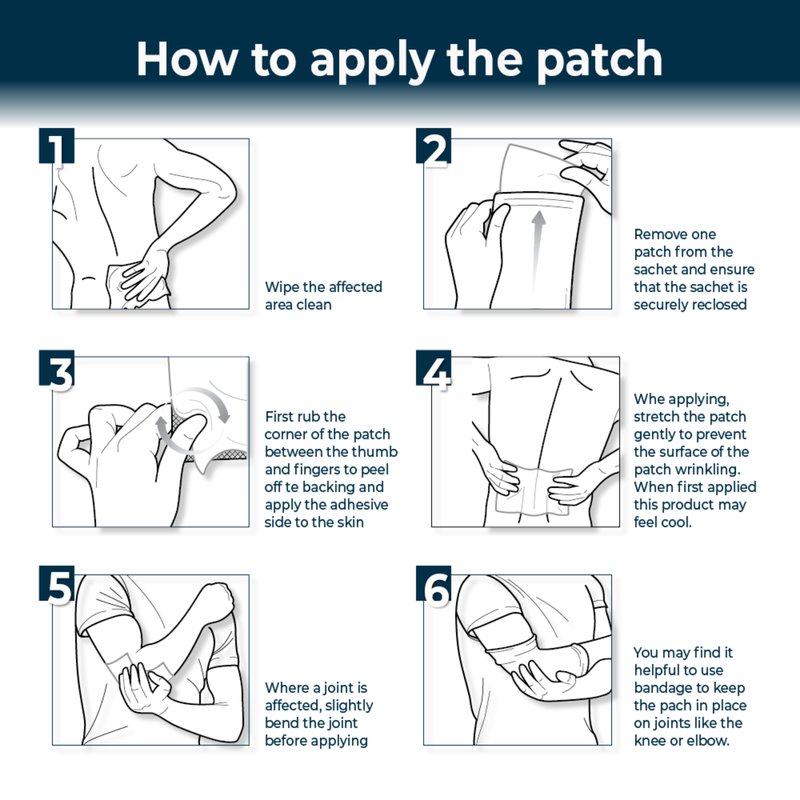 How to apply the patch

1

Wipe the affected area clean

2

Remove one patch from the sachet and ensure that the sachet is securely reclosed

3

First rub the corner of the patch between the thumb and fingers to peel off te backing and apply the adhesive side to the skin

4

Whe applying, stretch the patch gently to prevent the surface of the patch wrinkling. When first applied this product may feel cool.

5

Where a joint is affected, slightly bend the joint before applying

6

You may find it helpful to use bandage to keep the pach in place on joints like the knee or elbow.